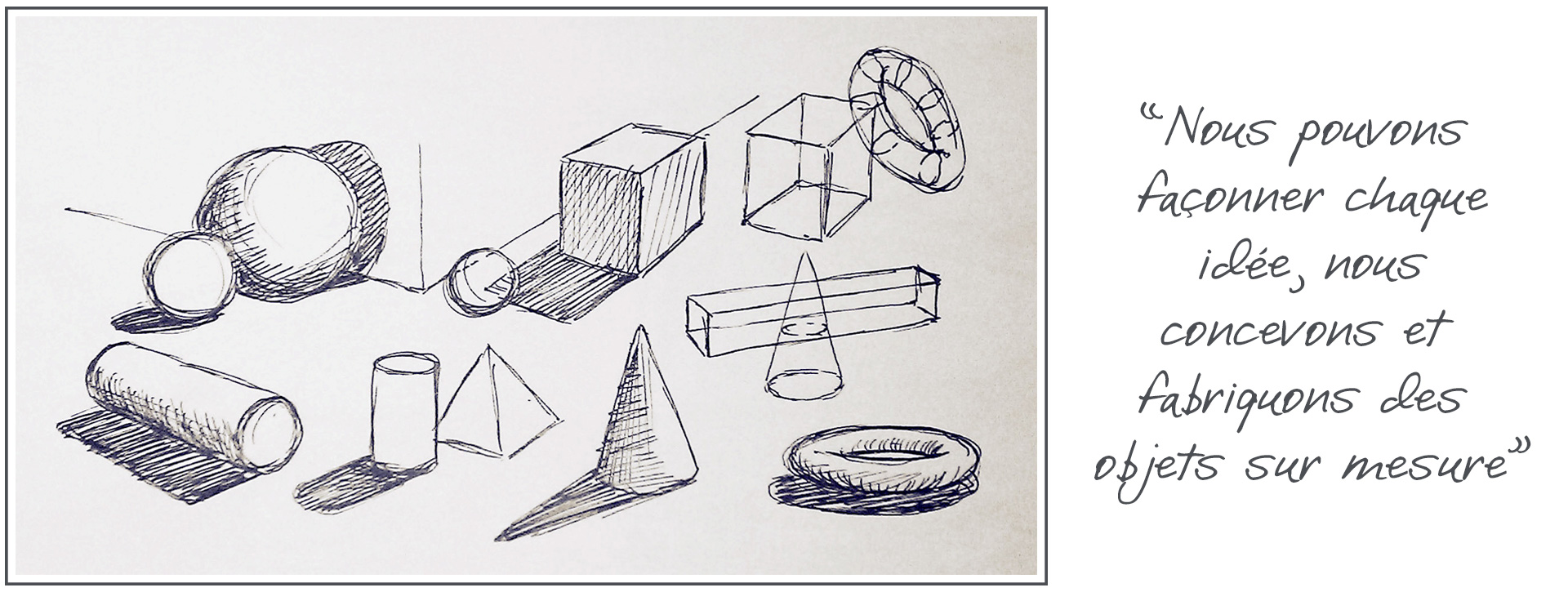 “Nous pouvons façonner chaque idée, nous concevons et fabriquons des objets sur mesure”